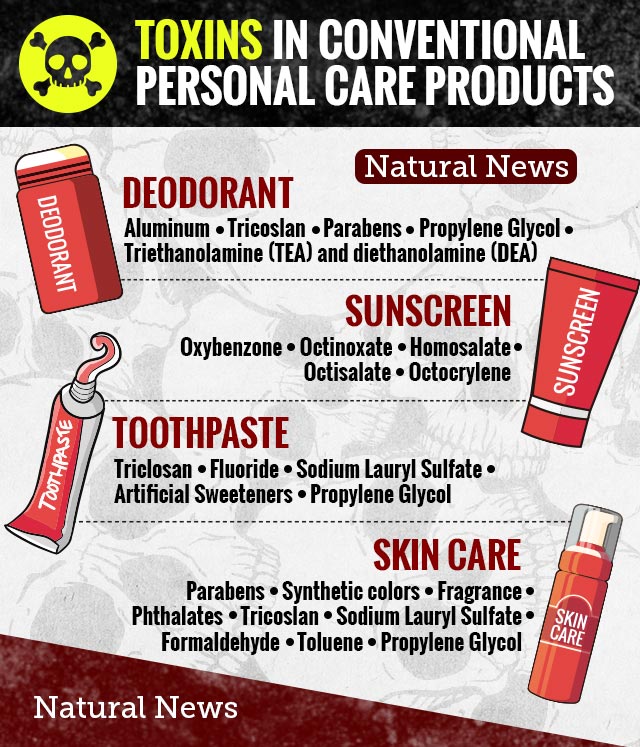 TOXINS IN CONVENTIONAL PERSONAL CARE PRODUCTS

Natural News

DEODORANT
DEODORANT
Aluminum • Tricoslan • Parabens • Propylene Glycol • Triethanolamine (TEA) and diethanolamine (DEA)

SUNSCREEN
SUNSCREEN
Oxybenzone • Octinoxate • Homosalate • Octisalate • Octocrylene

TOOTHPASTE
TOOTHPASTE
Triclosan • Fluoride • Sodium Lauryl Sulfate • Artificial Sweeteners • Propylene Glycol

SKIN CARE
SKIN CARE
Parabens • Synthetic colors • Fragrance • Phthalates • Tricoslan • Sodium Lauryl Sulfate • Formaldehyde • Toluene • Propylene Glycol

Natural News